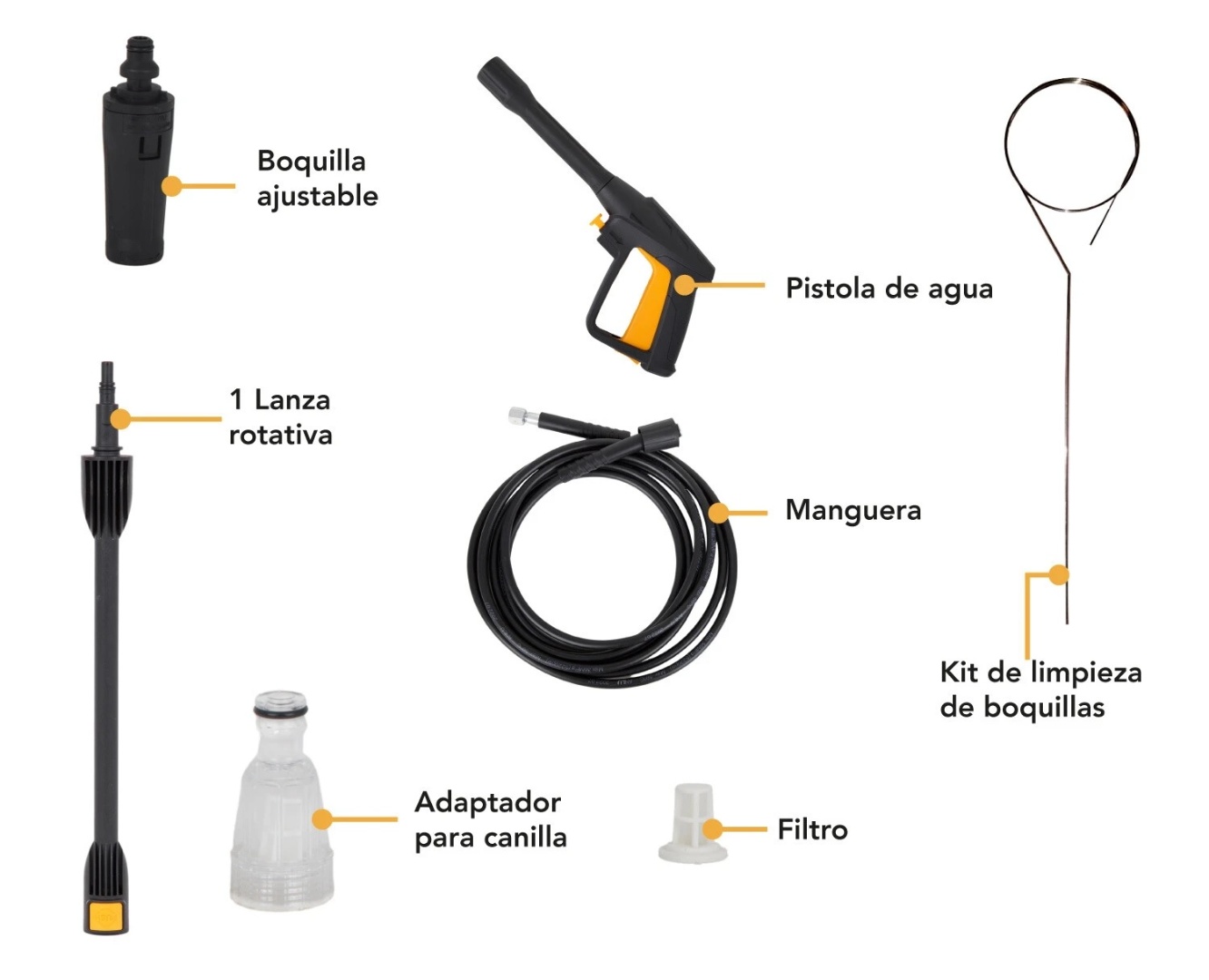 Boquilla ajustable

Pistola de agua

1 Lanza rotativa

Manguera

Kit de limpieza de boquillas

Adaptador para canilla

Filtro